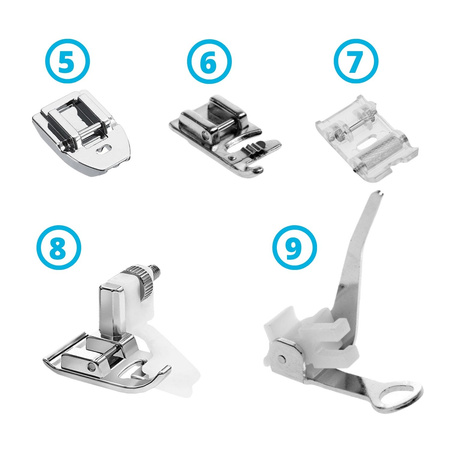 5

6

7

8

9