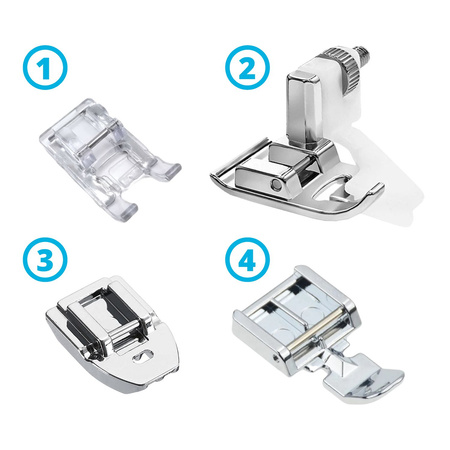 1
2
3
4